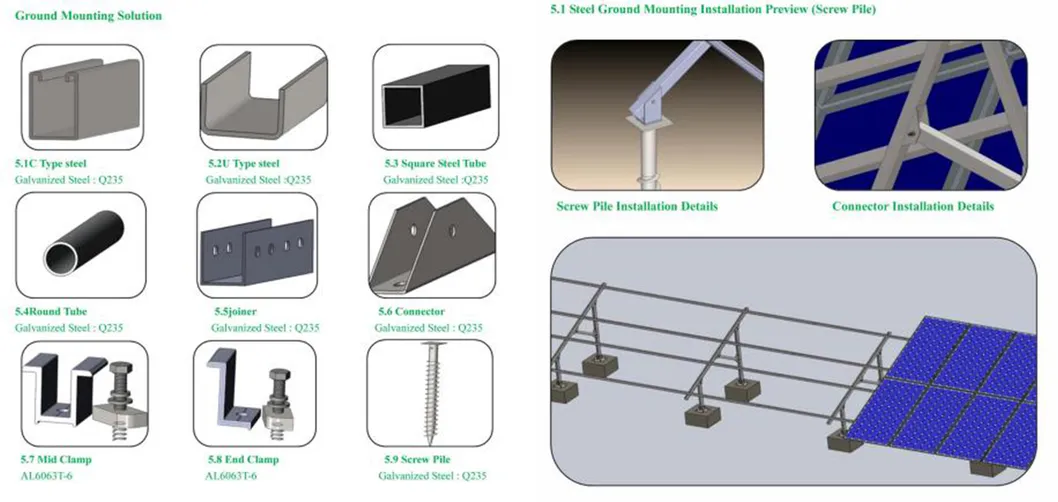 Ground Mounting Solution

5.1C Type steel
Galvanized Steel : Q235

5.2U Type steel
Galvanized Steel :Q235

5.3 Square Steel Tube
Galvanized Steel :Q235

5.4Round Tube
Galvanized Steel : Q235

5.5joiner
Galvanized Steel : Q235

5.6 Connector
Galvanized Steel : Q235

5.7 Mid Clamp
AL6063T-6

5.8 End Clamp
AL6063T-6

5.9 Screw Pile
Galvanized Steel : Q235

5.1 Steel Ground Mounting Installation Preview (Screw Pile)

Screw Pile Installation Details

Connector Installation Details